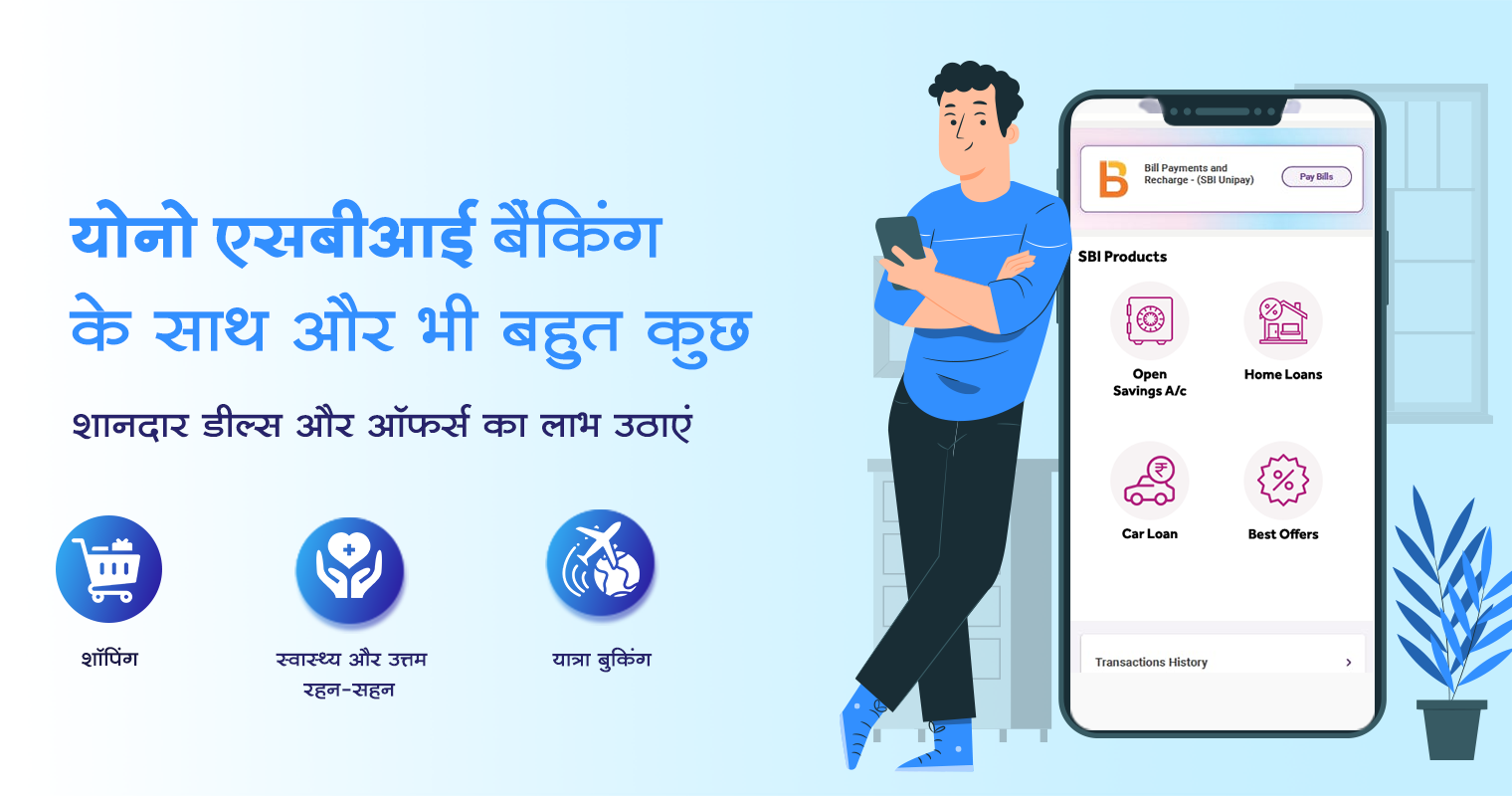 योनो एसबीआई बैंकिंग के साथ और भी बहुत कुछ

शानदार डील्स और ऑफर्स का लाभ उठाएं

शॉपिंग

स्वास्थ्य और उत्तम रहन-सहन

यात्रा बुकिंग

Bill Payments and Recharge - (SBI Unipay)

Pay Bills

SBI Products

Open Savings A/c

Home Loans

Car Loan

Best Offers

Transactions History