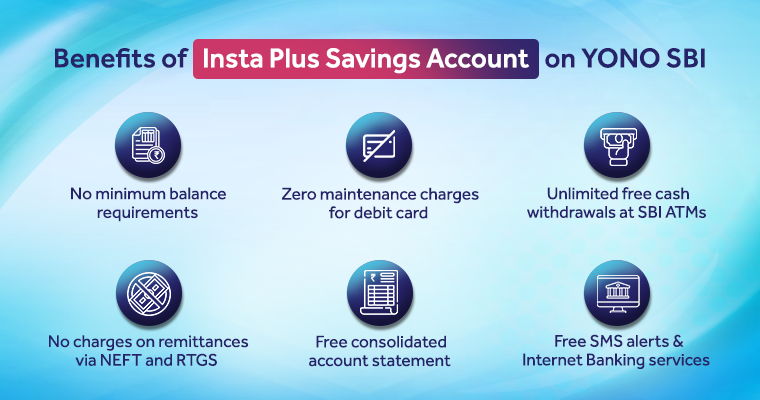 Benefits of Insta Plus Savings Account on YONO SBI

No minimum balance requirements

Zero maintenance charges for debit card

Unlimited free cash withdrawals at SBI ATMs

No charges on remittances via NEFT and RTGS

Free consolidated account statement

Free SMS alerts & Internet Banking services