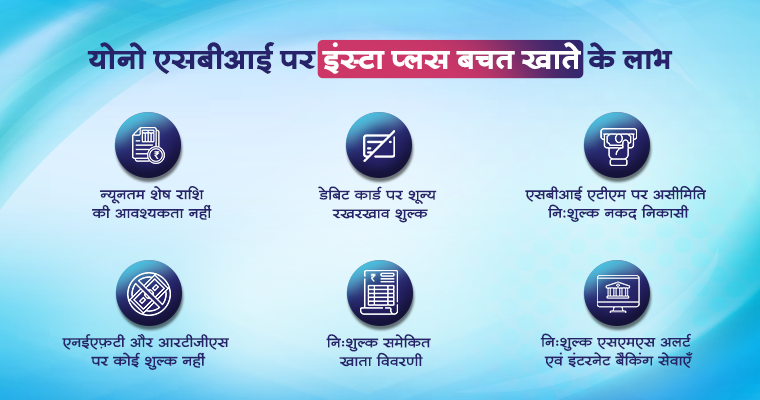 योनो एसबीआई पर इंस्टा प्लस बचत खाते के लाभ

न्यूनतम शेष राशि की आवश्यकता नहीं

डेबिट कार्ड पर शून्य रखरखाव शुल्क

एसबीआई एटीएम पर असीमिति निःशुल्क नकद निकासी

एनईएफ़टी और आरटीजीएस पर कोई शुल्क नहीं

निःशुल्क समेकित खाता विवरणी

निःशुल्क एसएमएस अलर्ट एवं इंटरनेट बैंकिंग सेवाएँ